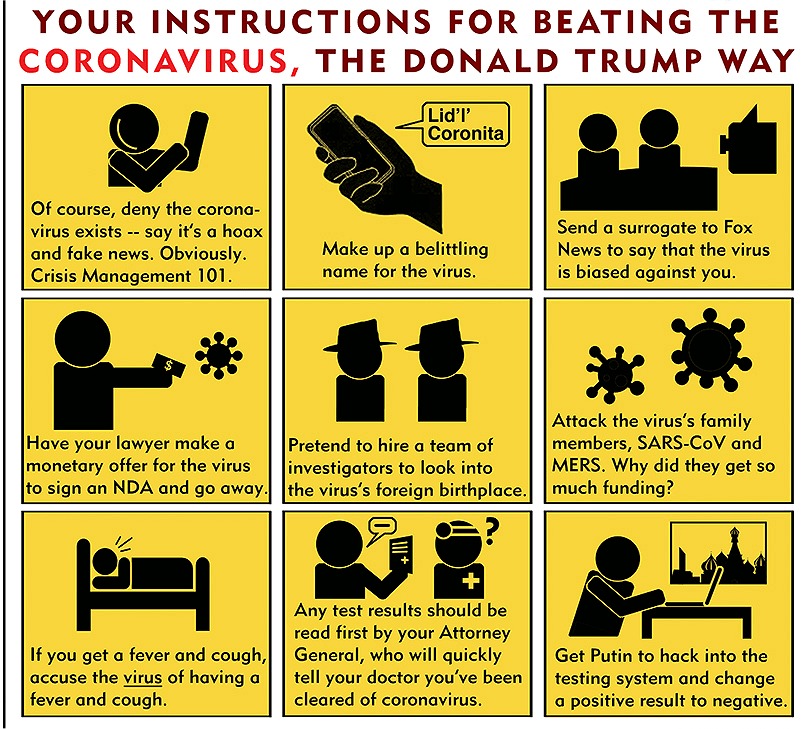 YOUR INSTRUCTIONS FOR BEATING THE CORONAVIRUS, THE DONALD TRUMP WAY

Of course, deny the coronavirus exists -- say it's a hoax and fake news. Obviously. Crisis Management 101.

Lid'l' Coronita

Make up a belittling name for the virus.

Send a surrogate to Fox News to say that the virus is biased against you.

$

Have your lawyer make a monetary offer for the virus to sign an NDA and go away.

Pretend to hire a team of investigators to look into the virus's foreign birthplace.

Attack the virus's family members, SARS-CoV and MERS. Why did they get so much funding?

If you get a fever and cough, accuse the virus of having a fever and cough.

?

Any test results should be read first by your Attorney General, who will quickly tell your doctor you've been cleared of coronavirus.

Get Putin to hack into the testing system and change a positive result to negative.